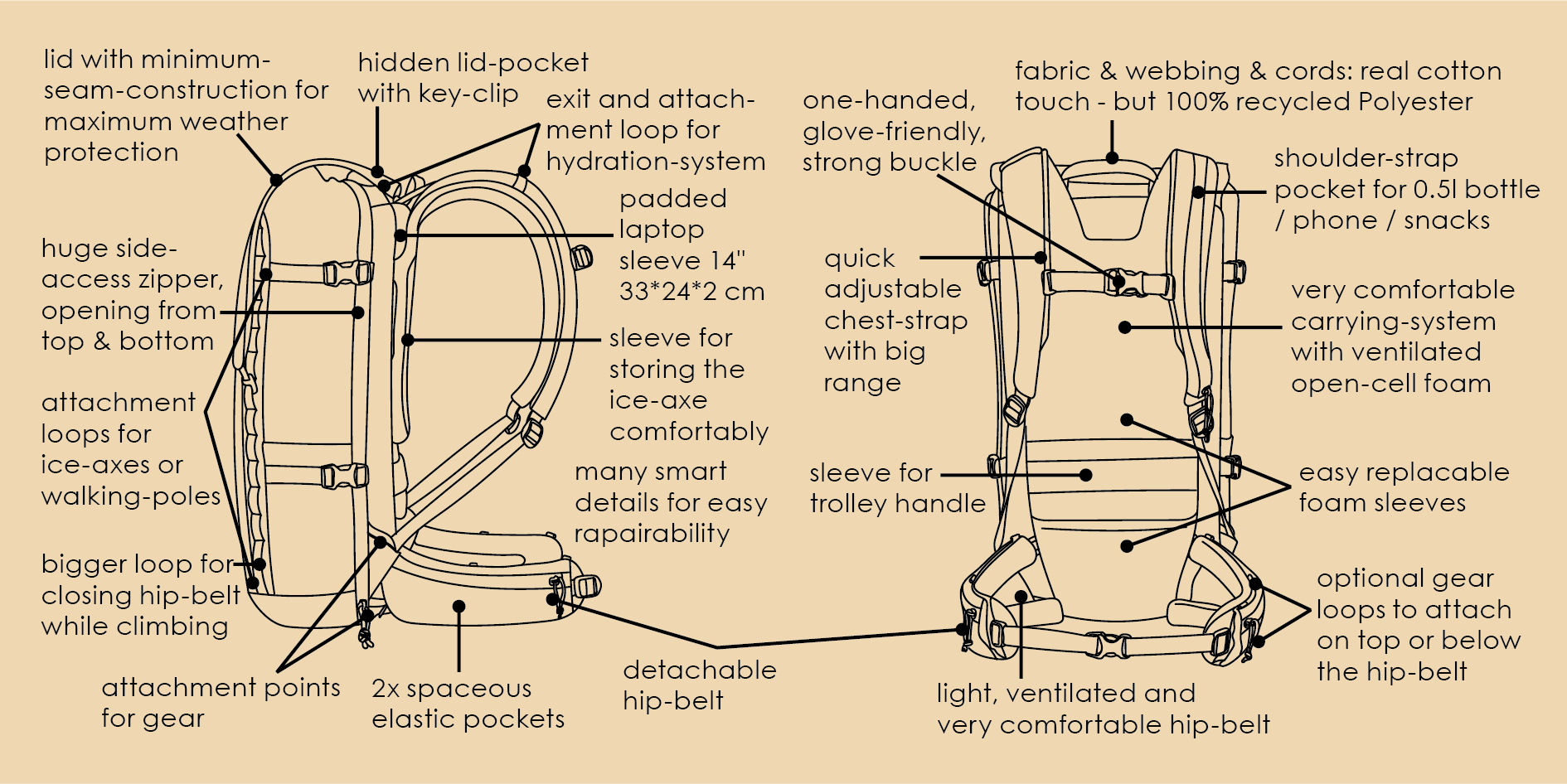 lid with minimum-seam-construction for maximum weather protection

hidden lid-pocket with key-clip

exit and attachment loop for hydration-system

padded laptop sleeve 14" 33*24*2 cm

huge side-access zipper, opening from top & bottom

sleeve for storing the ice-axe comfortably

attachment loops for ice-axes or walking-poles

many smart details for easy rapairability

bigger loop for closing hip-belt while climbing

attachment points for gear

2x spaceous elastic pockets

detachable hip-belt

one-handed, glove-friendly, strong buckle

fabric & webbing & cords: real cotton touch - but 100% recycled Polyester

shoulder-strap pocket for 0.5l bottle / phone / snacks

quick adjustable chest-strap with big range

very comfortable carrying-system with ventilated open-cell foam

sleeve for trolley handle

easy replacable foam sleeves

optional gear loops to attach on top or below the hip-belt

light, ventilated and very comfortable hip-belt